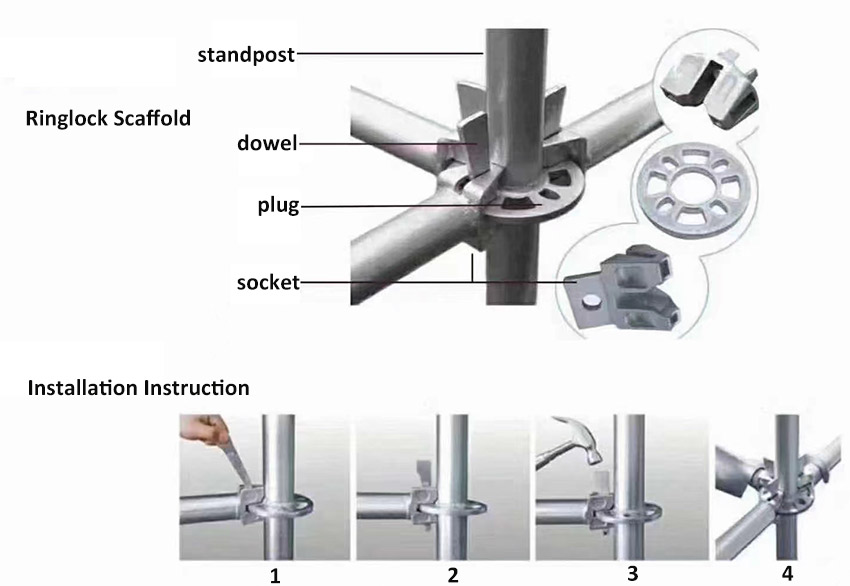 Ringlock Scaffold

standpost

dowel

plug

socket

Installation Instruction

1

2

3

4